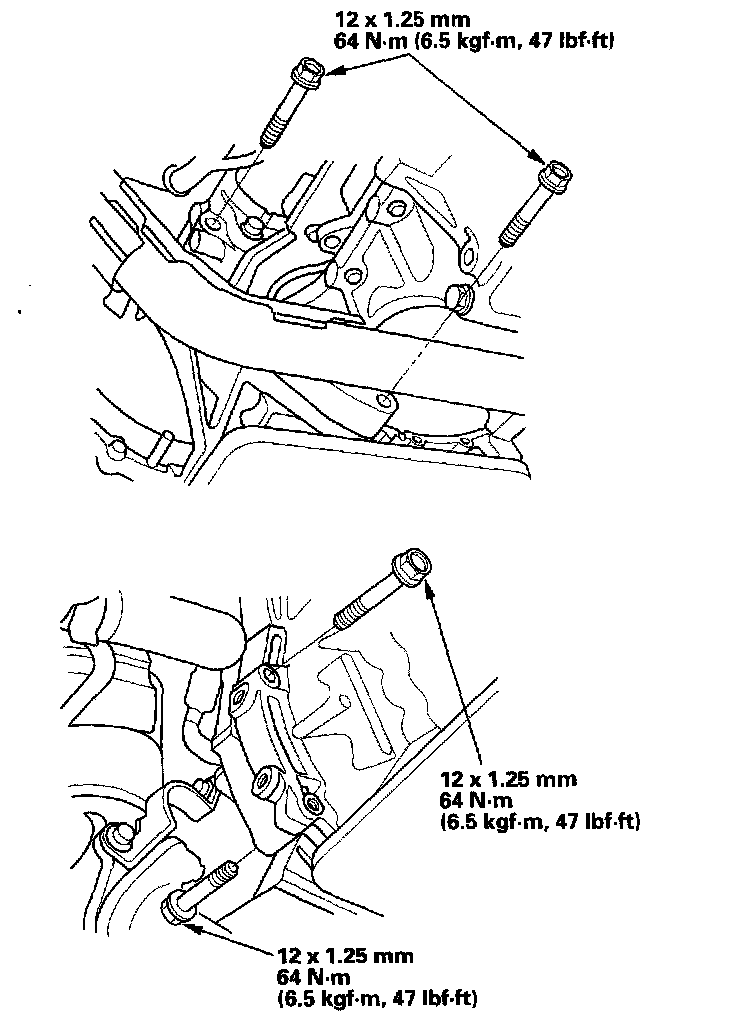 12 x 1.25 mm
64 N·m (6.5 kgf·m, 47 lbf·ft)

12 x 1.25 mm
64 N·m
(6.5 kgf·m, 47 lbf·ft)

12 x 1.25 mm
64 N·m
(6.5 kgf·m, 47 lbf·ft)