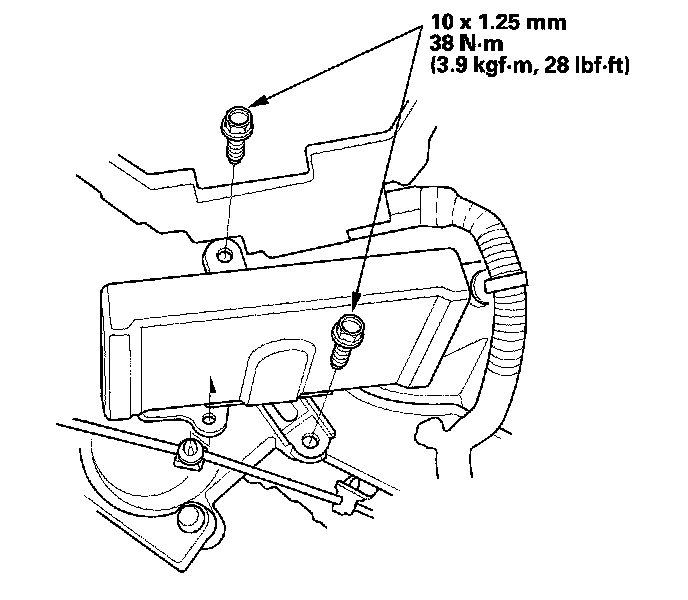 10 x 1.25 mm
38 N·m
(3.9 kgf·m, 28 lbf·ft)