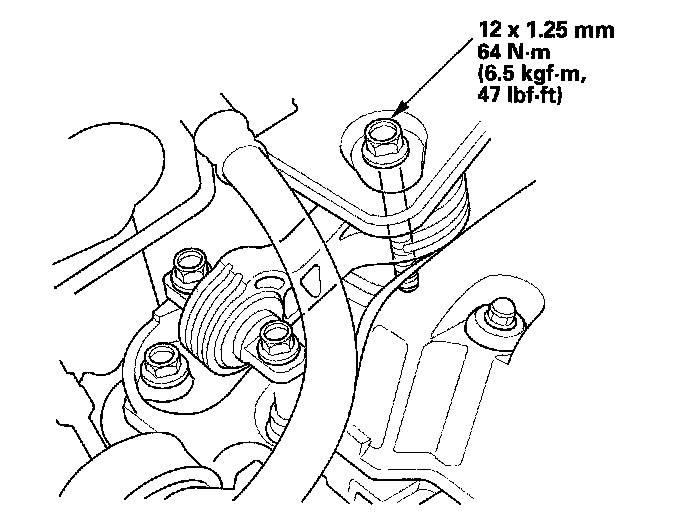 12 x 1.25 mm
64 N·m
(6.5 kgf·m,
47 lbf·ft)