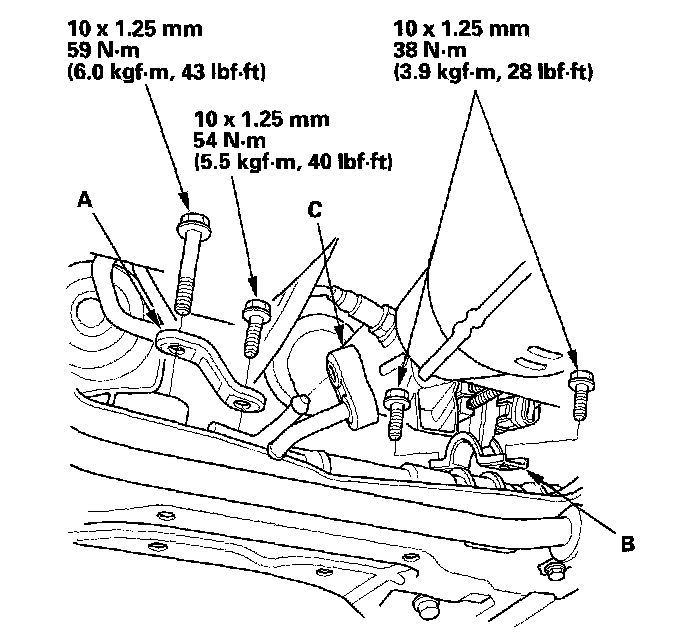 10 x 1.25 mm
59 N·m
(6.0 kgf·m, 43 lbf·ft)

10 x 1.25 mm
38 N·m
(3.9 kgf·m, 28 lbf·ft)

10 x 1.25 mm
54 N·m
(5.5 kgf·m, 40 lbf·ft)

A

C

B