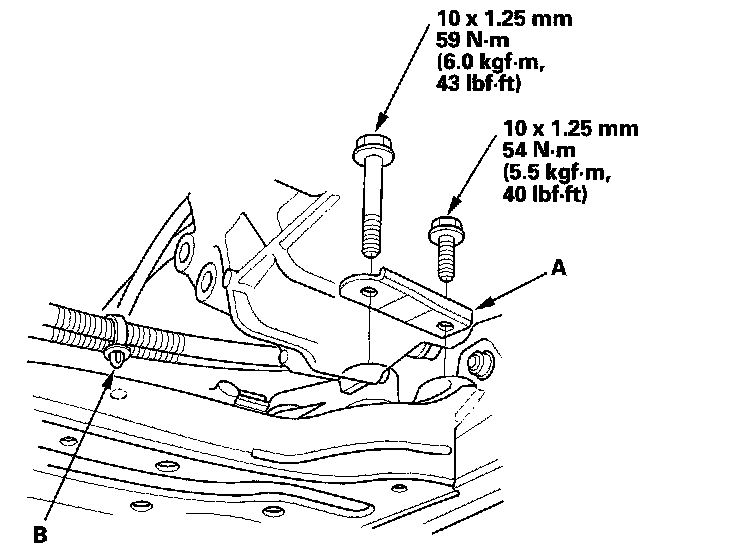 10 x 1.25 mm
59 N·m
(6.0 kgf·m,
43 lbf·ft)

10 x 1.25 mm
54 N·m
(5.5 kgf·m,
40 lbf·ft)

A

B