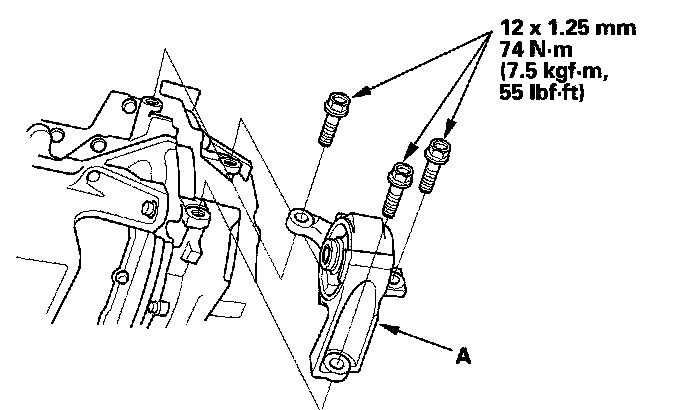 12 x 1.25 mm
74 N·m
(7.5 kgf·m,
55 lbf·ft)

A