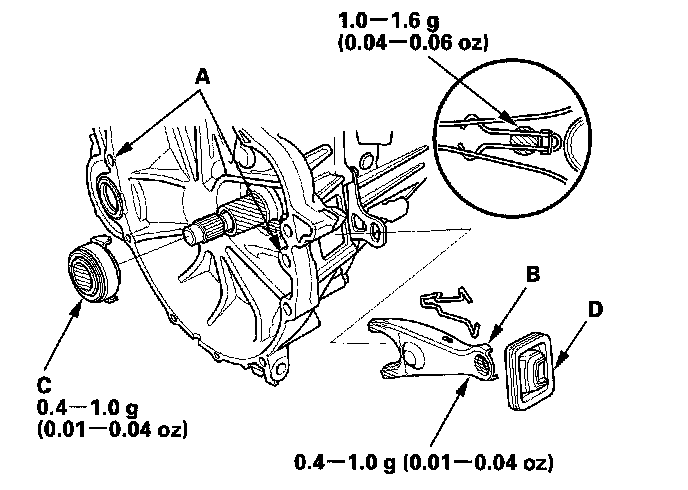 1.0—1.6 g
(0.04—0.06 oz)

A

B

D

C
0.4—1.0 g
(0.01—0.04 oz)

0.4—1.0 g (0.01—0.04 oz)