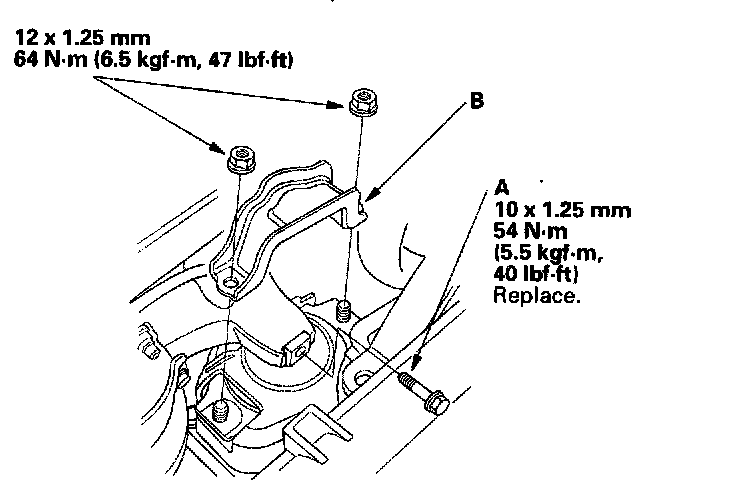 12 x 1.25 mm
64 N·m (6.5 kgf·m, 47 lbf·ft)

B

A
10 x 1.25 mm
54 N·m
(5.5 kgf·m,
40 lbf·ft)
Replace.