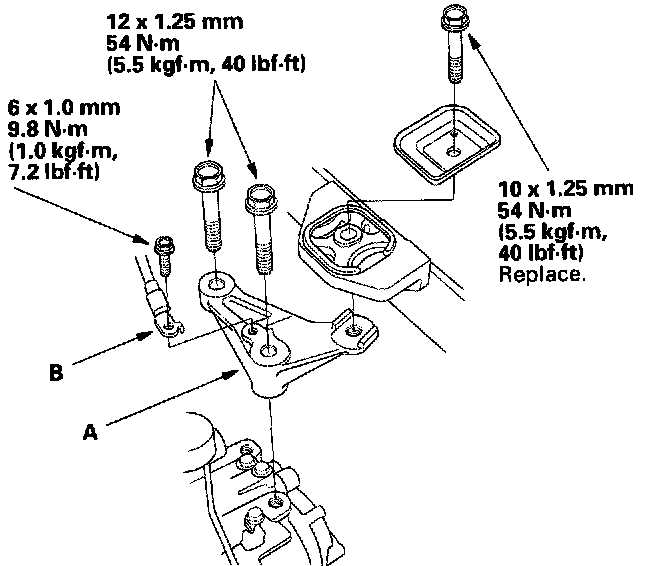 12 x 1.25 mm
54 N·m
(5.5 kgf·m, 40 lbf·ft)

6 x 1.0 mm
9.8 N·m
(1.0 kgf·m,
7.2 lbf·ft)

10 x 1.25 mm
54 N·m
(5.5 kgf·m,
40 lbf·ft)
Replace.

B

A