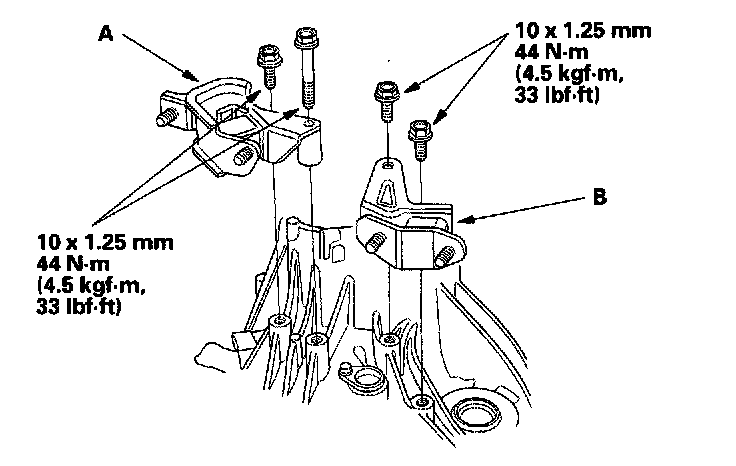 A

10 x 1.25 mm
44 N·m
(4.5 kgf·m,
33 lbf·ft)

B

10 x 1.25 mm
44 N·m
(4.5 kgf·m,
33 lbf·ft)