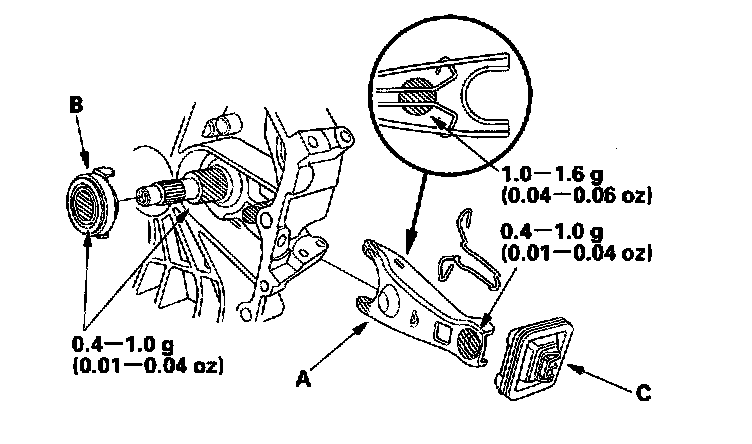 B

1.0—1.6 g
(0.04—0.06 oz)

0.4—1.0 g
(0.01—0.04 oz)

0.4—1.0 g
(0.01—0.04 oz)

A

C