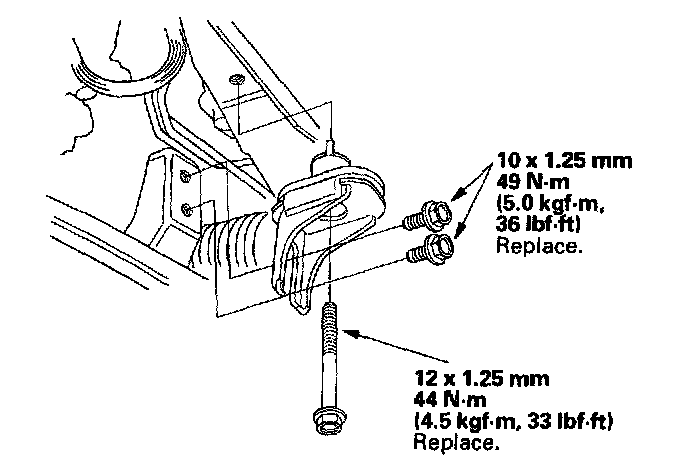 10 x 1.25 mm
49 N·m
(5.0 kgf·m,
36 lbf·ft)
Replace.

12 x 1.25 mm
44 N·m
(4.5 kgf·m, 33 lbf·ft)
Replace.