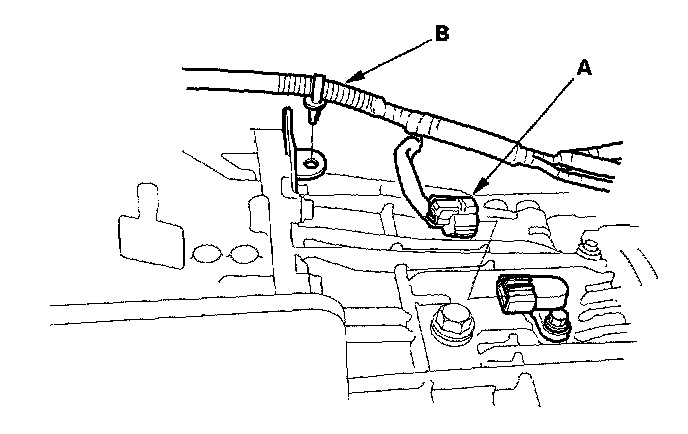 B
A