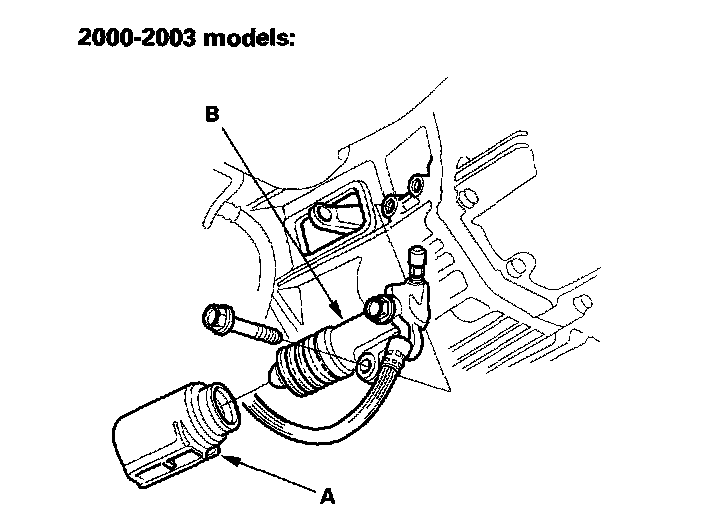 2000-2003 models:

B

A