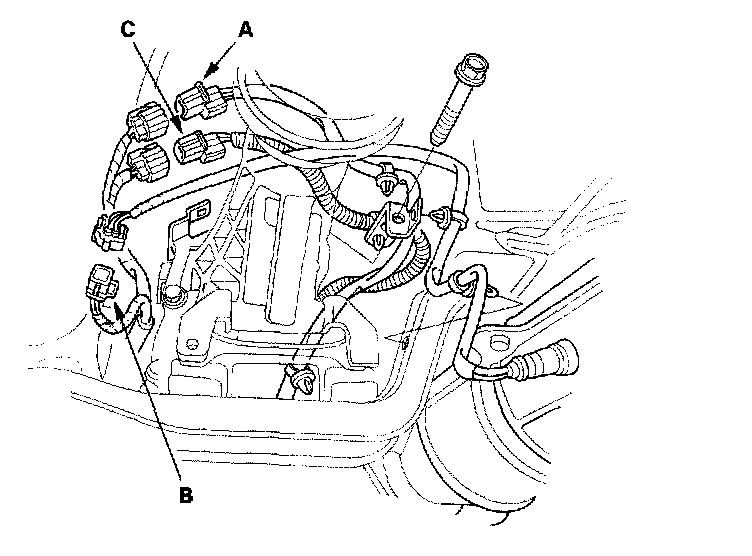 C
A
B