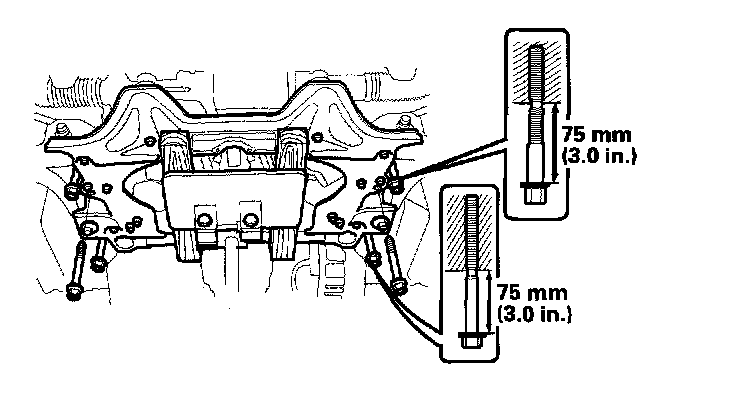 75 mm
(3.0 in.)

75 mm
(3.0 in.)