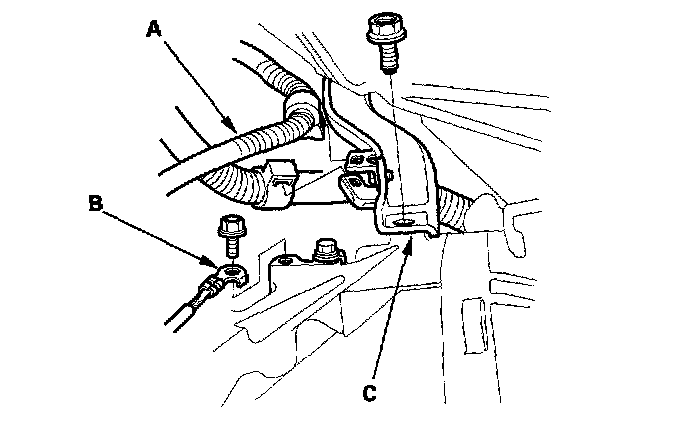 A
B
C