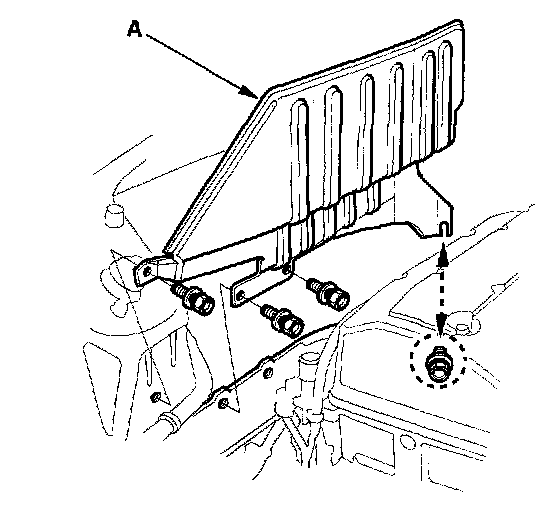 A