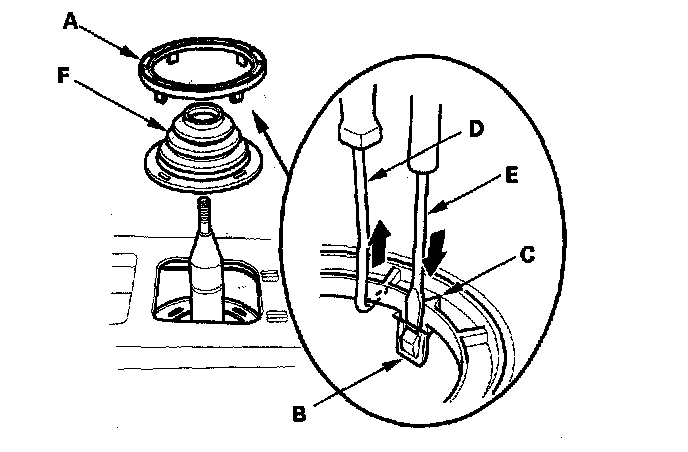 A
F
D
E
C
B