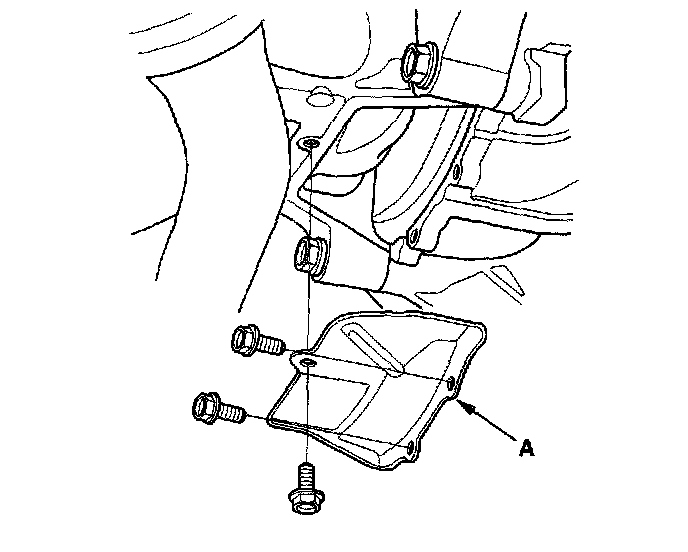 A