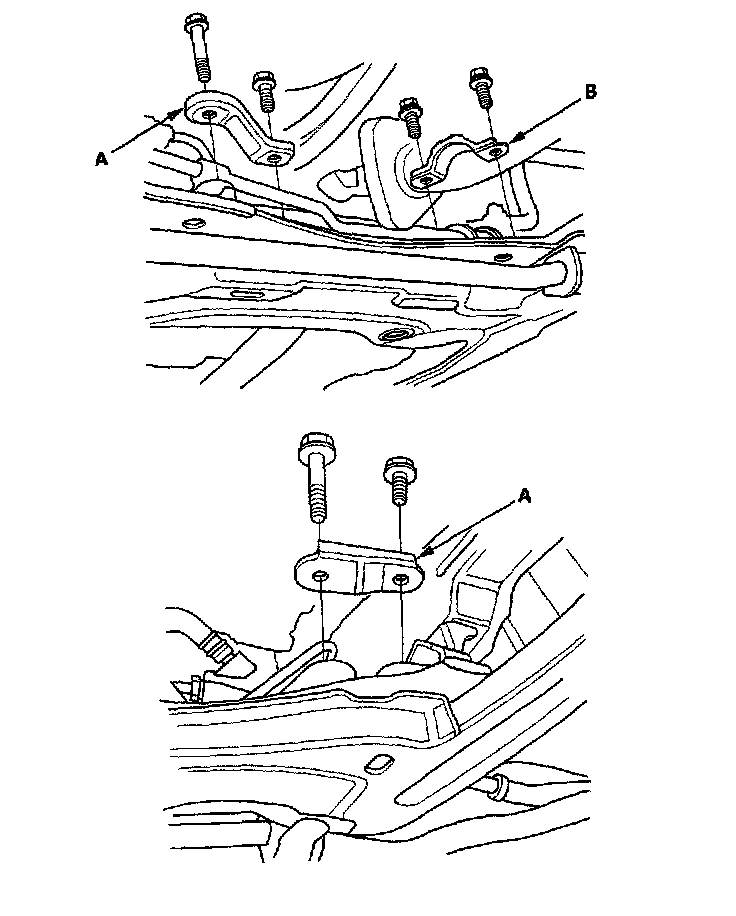 A
B
A