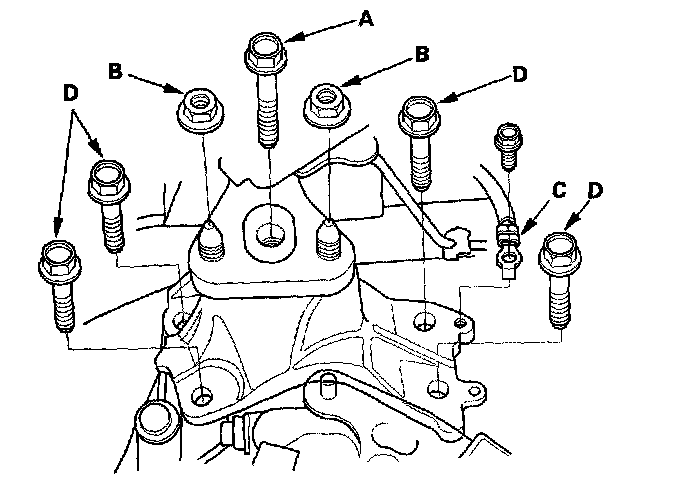 A
B
B
D
D
C
D