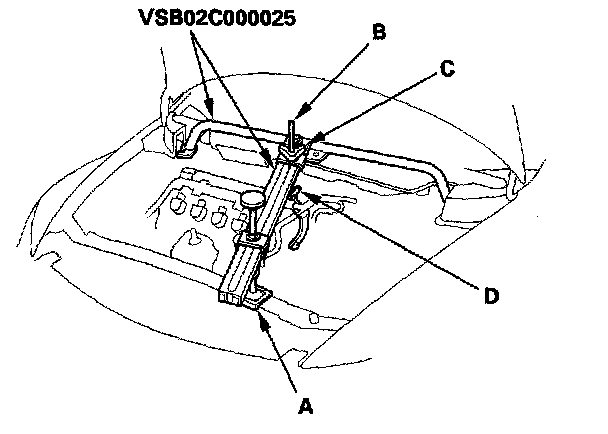 VSB02C000025

B

C

D

A