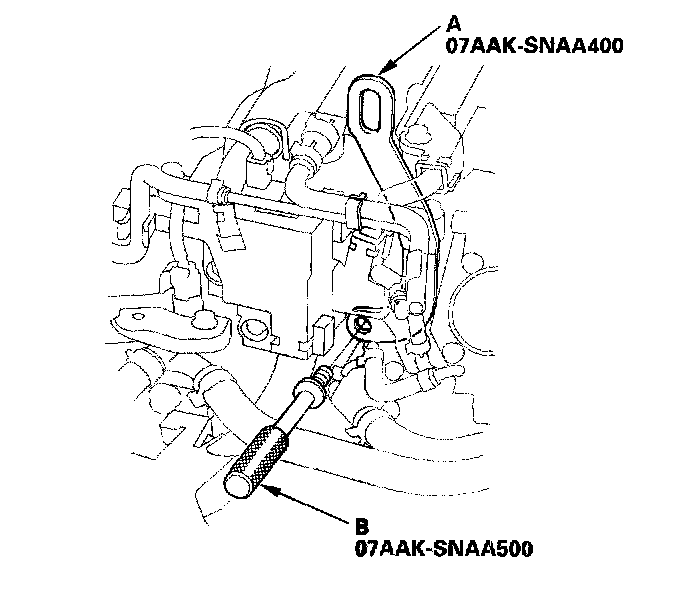 A
07AAK-SNAA400

B
07AAK-SNAA500