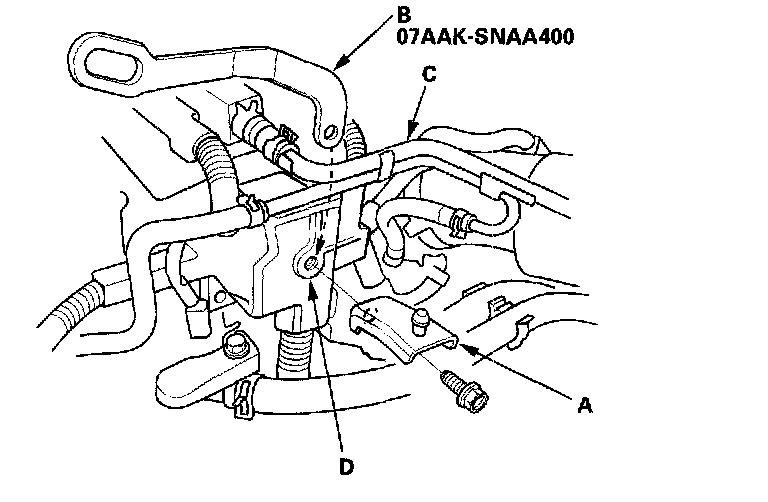 B
07AAK-SNAA400
C
A
D