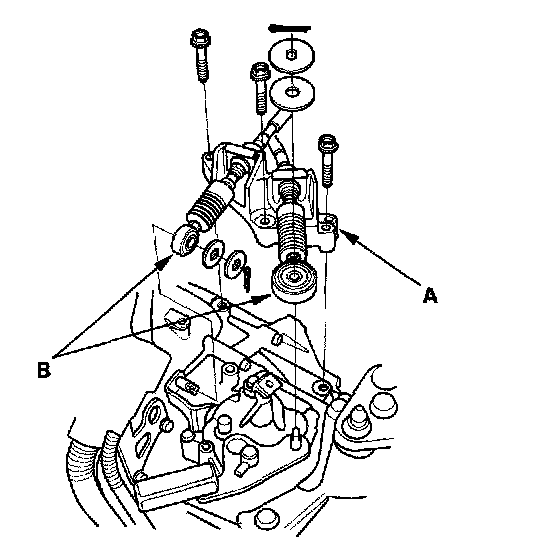 A

B