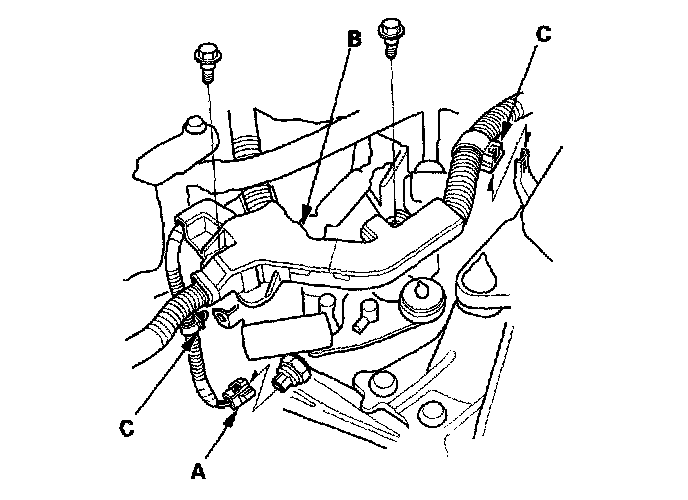 B
C
C
A