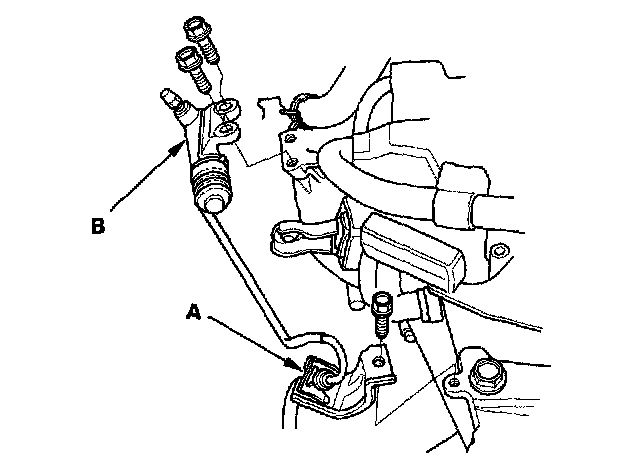 B

A