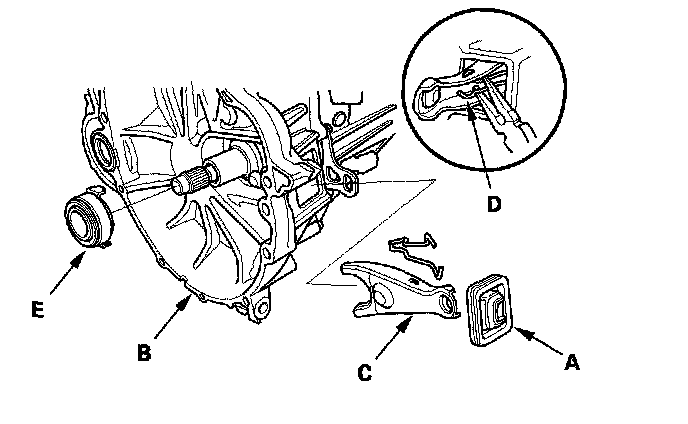 D

E

B

C

A