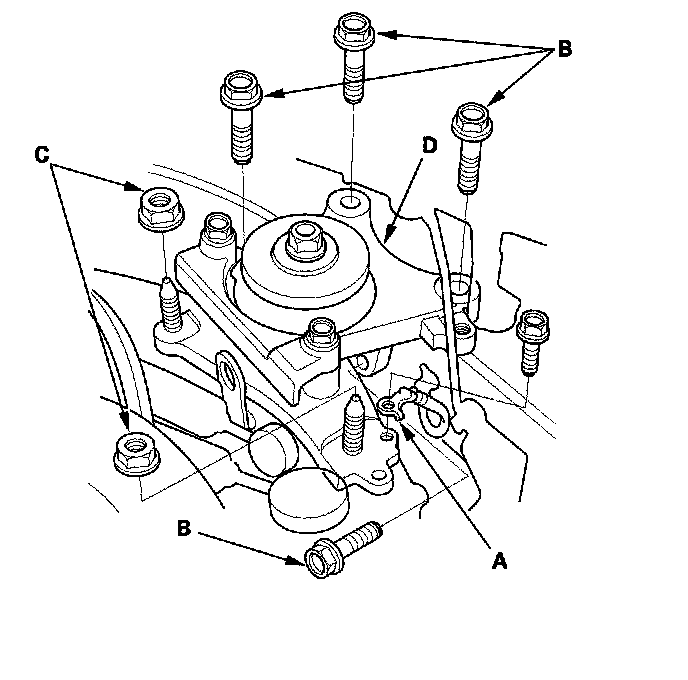 B
C
D
B
A