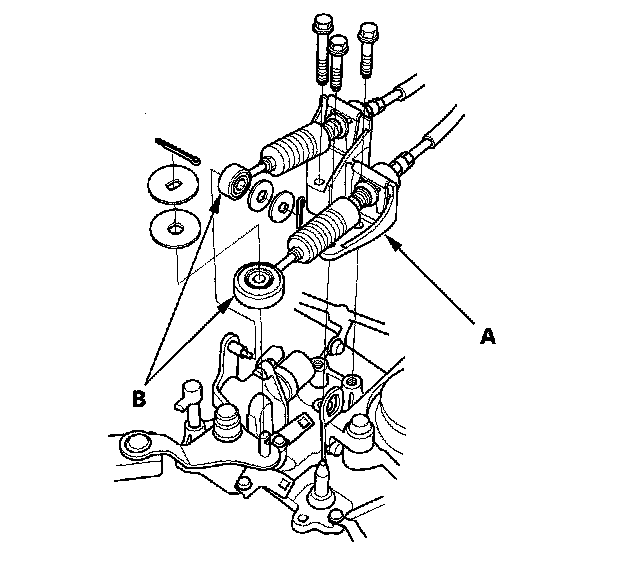 A

B