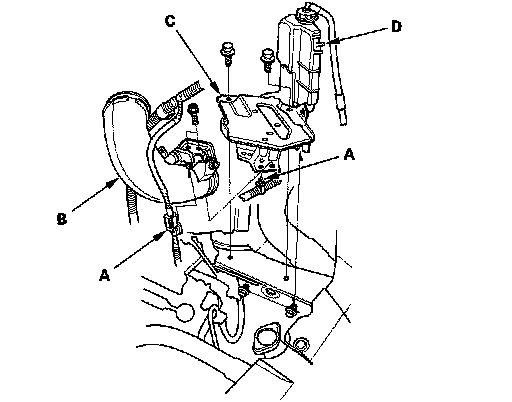 C
D
A
B
A