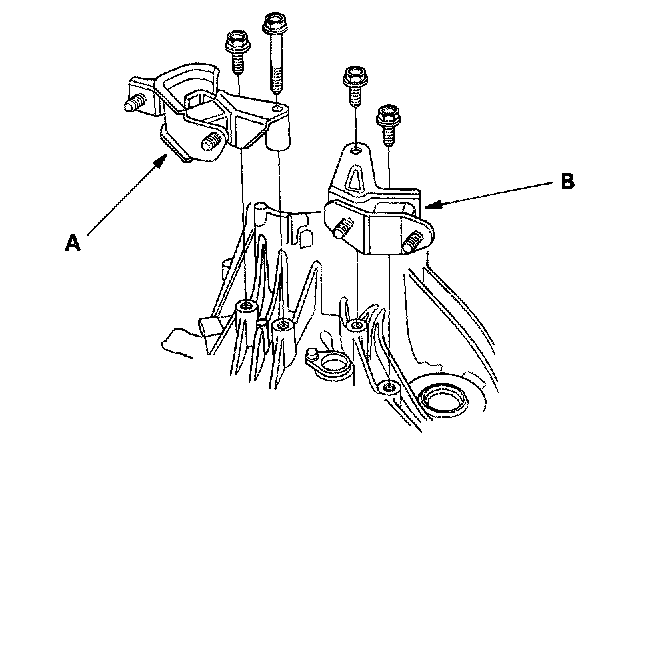 B

A