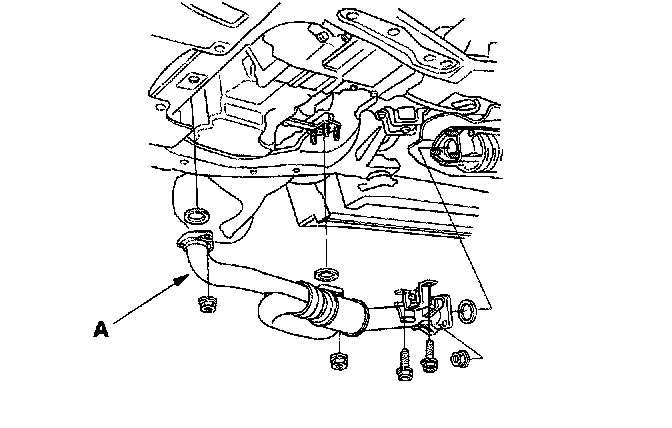 A