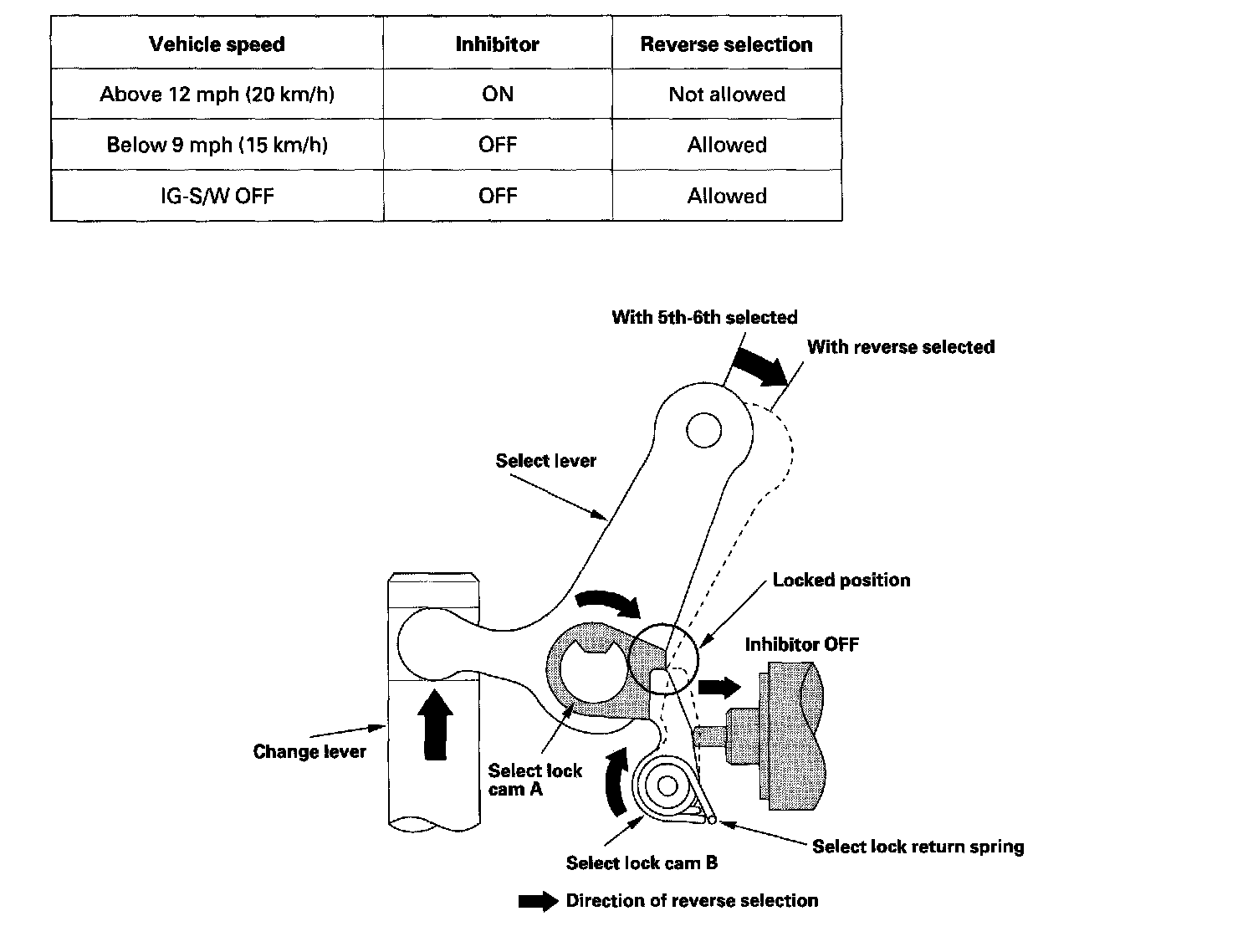 | Vehicle speed | Inhibitor | Reverse selection |
|---|---|---|
| Above 12 mph (20 km/h) | ON | Not allowed |
| Below 9 mph (15 km/h) | OFF | Allowed |
| IG-S/W OFF | OFF | Allowed |

With 5th-6th selected

With reverse selected

Select lever

Locked position

Inhibitor OFF

Change lever

Select lock cam A

Select lock cam B

Select lock return spring

Direction of reverse selection