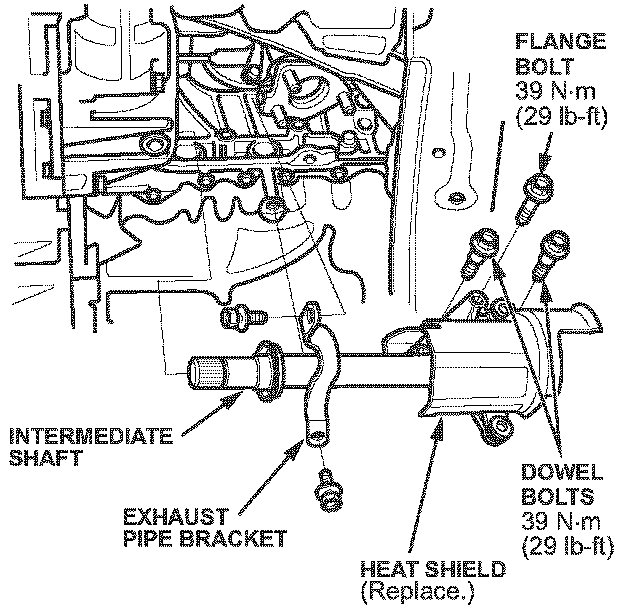 FLANGE BOLT
39 N·m
(29 lb-ft)

INTERMEDIATE SHAFT

EXHAUST PIPE BRACKET

HEAT SHIELD
(Replace.)

DOWEL BOLTS
39 N·m
(29 lb-ft)