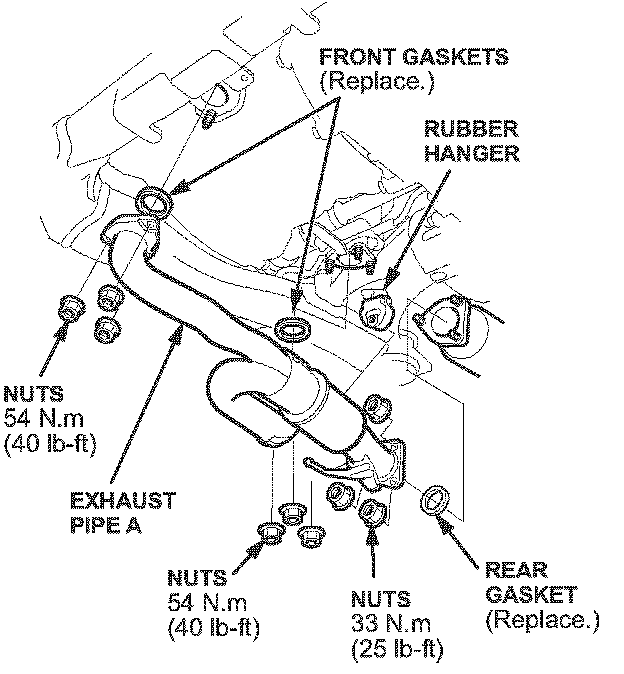 FRONT GASKETS
(Replace.)

RUBBER HANGER

NUTS
54 N.m
(40 lb-ft)

EXHAUST PIPE A

NUTS
54 N.m
(40 lb-ft)

NUTS
33 N.m
(25 lb-ft)

REAR GASKET
(Replace.)