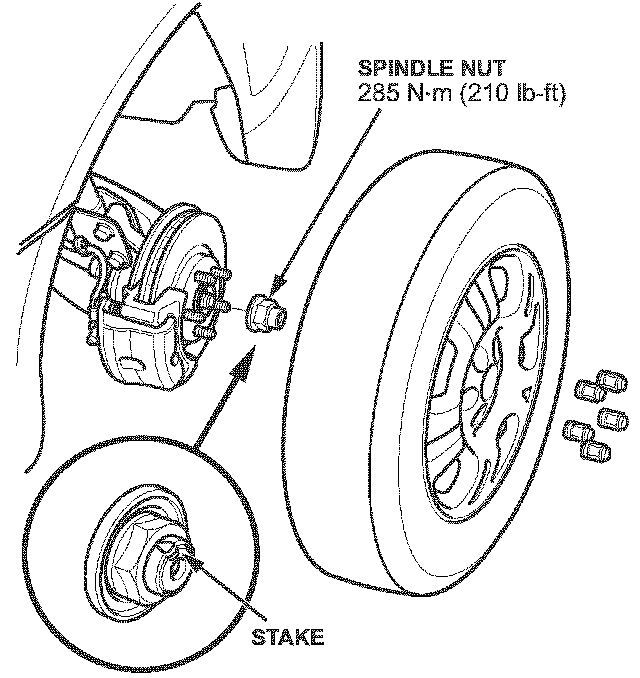 SPINDLE NUT
285 N·m (210 lb-ft)

STAKE