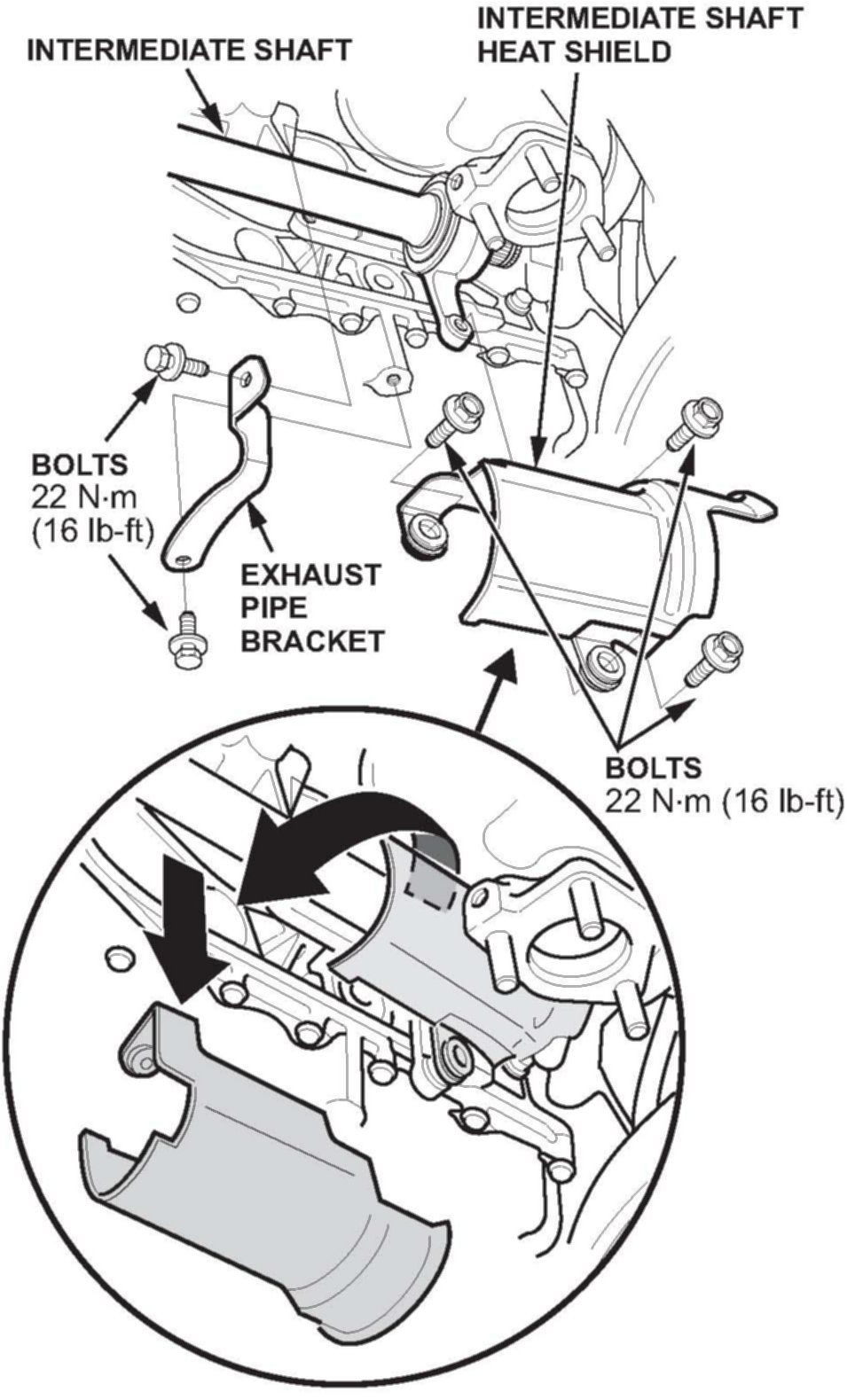 INTERMEDIATE SHAFT

INTERMEDIATE SHAFT HEAT SHIELD

BOLTS
22 N·m
(16 lb-ft)

EXHAUST PIPE BRACKET

BOLTS
22 N·m (16 lb-ft)