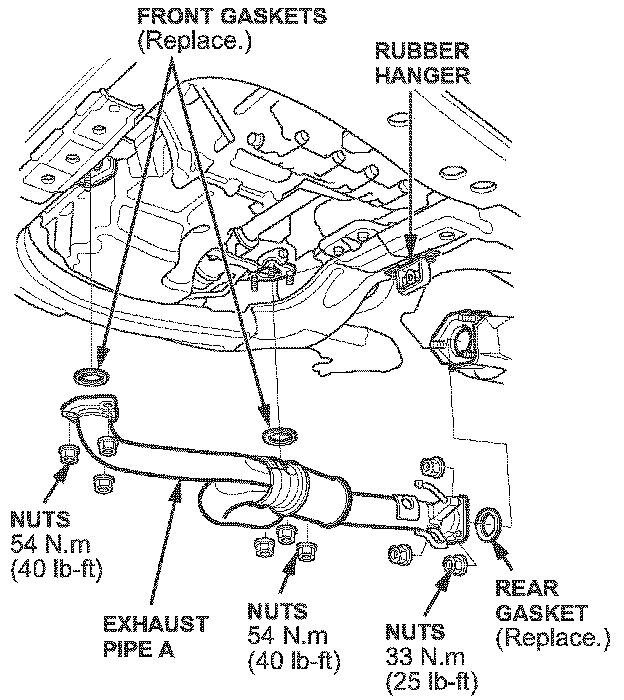 FRONT GASKETS
(Replace.)

RUBBER
HANGER

NUTS
54 N.m
(40 lb-ft)

EXHAUST
PIPE A

NUTS
54 N.m
(40 lb-ft)

NUTS
33 N.m
(25 lb-ft)

REAR
GASKET
(Replace.)