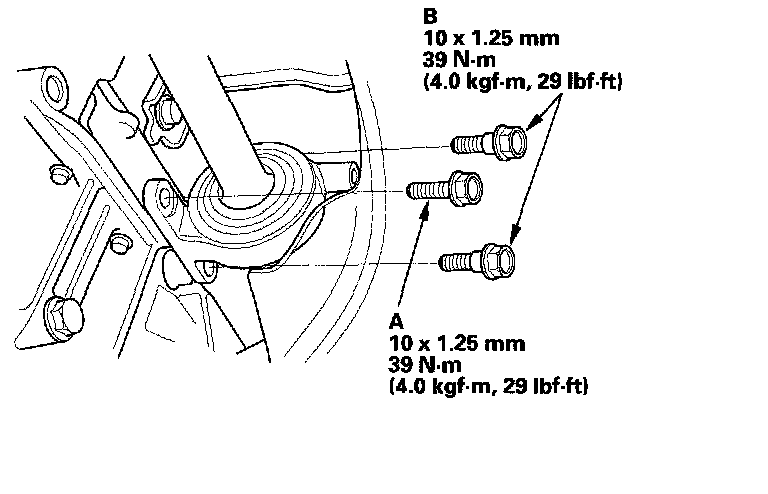 B
10 x 1.25 mm
39 N·m
(4.0 kgf·m, 29 lbf·ft)

A
10 x 1.25 mm
39 N·m
(4.0 kgf·m, 29 lbf·ft)