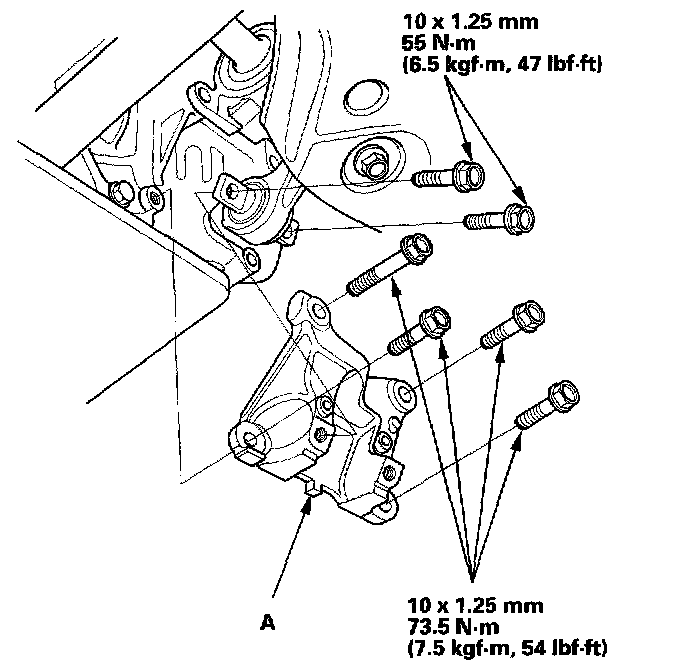 10 x 1.25 mm
55 N·m
(6.5 kgf·m, 47 lbf·ft)

A

10 x 1.25 mm
73.5 N·m
(7.5 kgf·m, 54 lbf·ft)