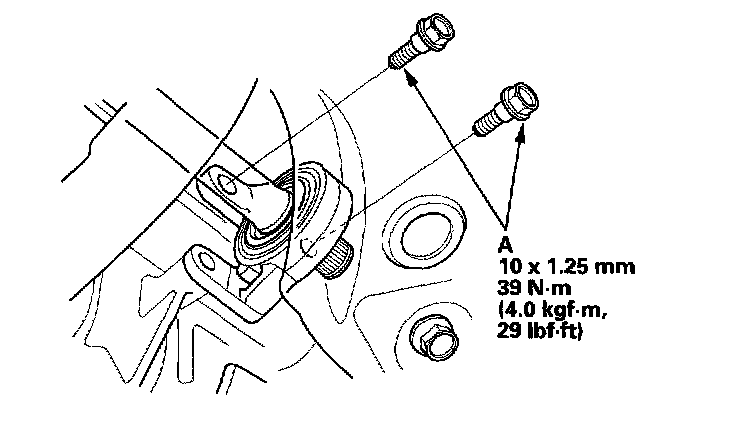 A
10 x 1.25 mm
39 N·m
(4.0 kgf·m,
29 lbf·ft)