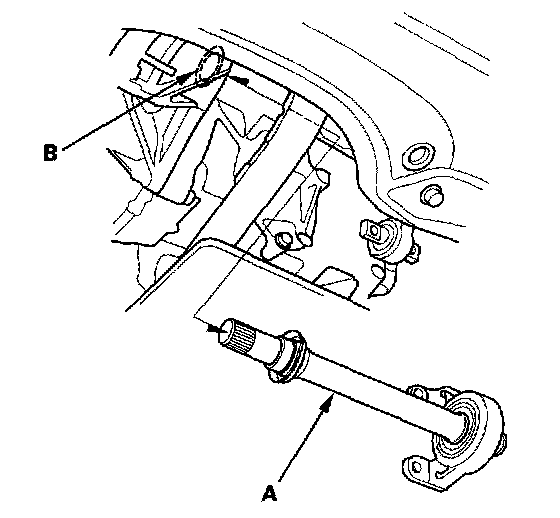 B

A