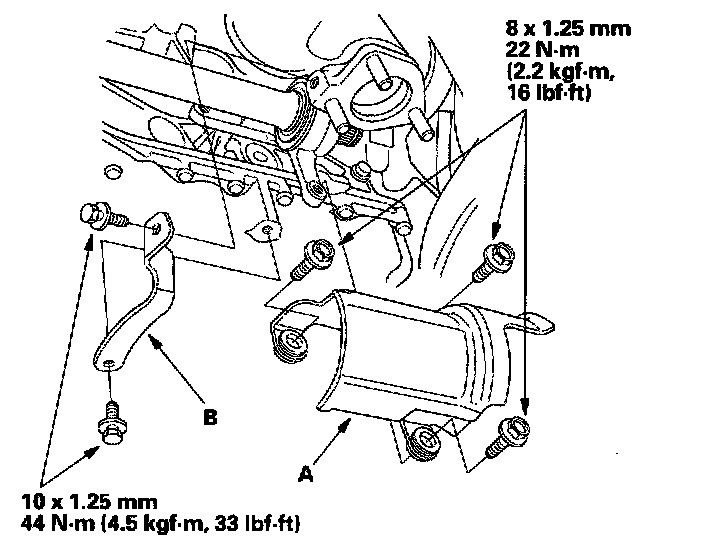 8 x 1.25 mm
22 N·m
(2.2 kgf·m,
16 lbf·ft)

B

A

10 x 1.25 mm
44 N·m (4.5 kgf·m, 33 lbf·ft)