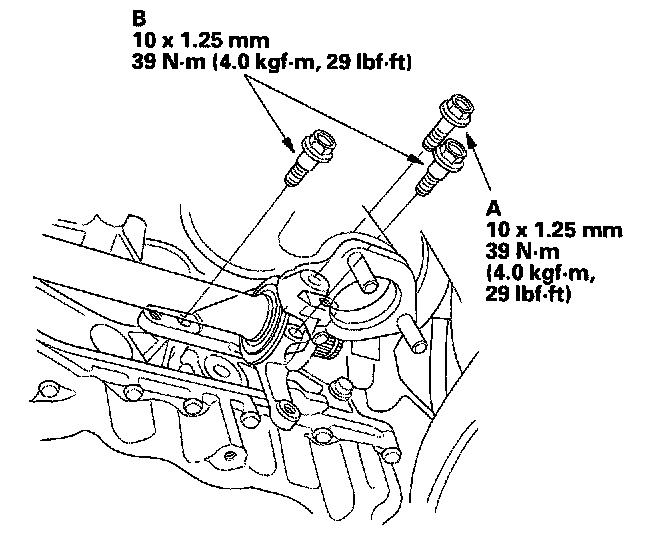 B
10 x 1.25 mm
39 N·m (4.0 kgf·m, 29 lbf·ft)

A
10 x 1.25 mm
39 N·m
(4.0 kgf·m,
29 lbf·ft)