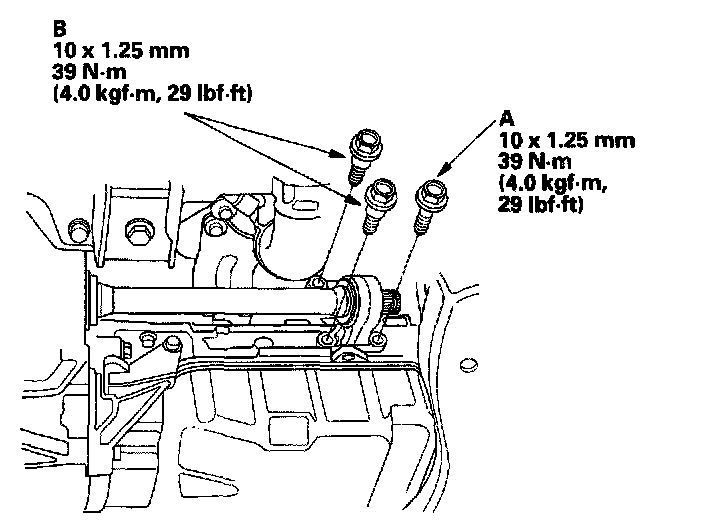 B
10 x 1.25 mm
39 N·m
(4.0 kgf·m, 29 lbf·ft)

A
10 x 1.25 mm
39 N·m
(4.0 kgf·m,
29 lbf·ft)