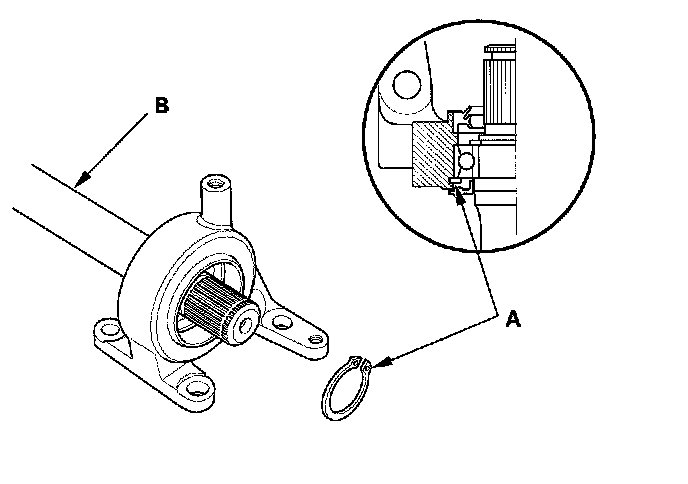 B

A