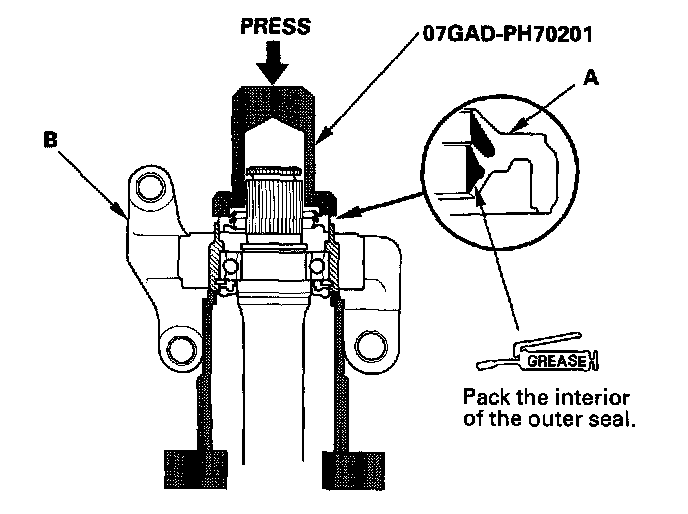 PRESS

07GAD-PH70201

A

B

GREASE

Pack the interior of the outer seal.