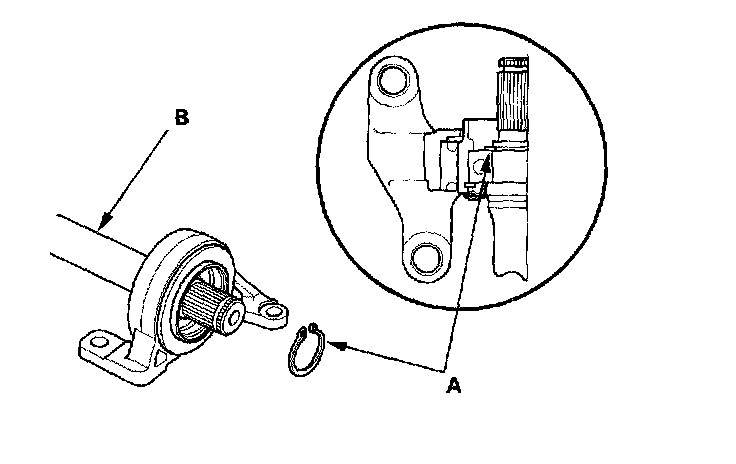 B

A